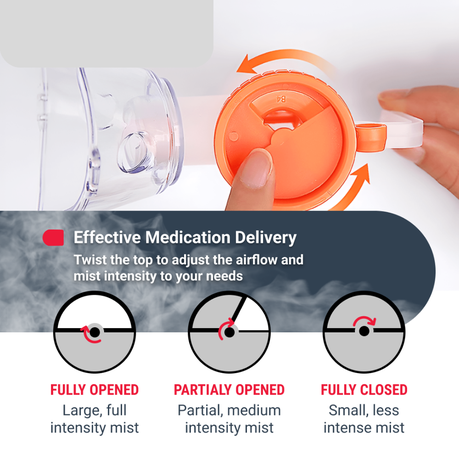 Effective Medication Delivery

Twist the top to adjust the airflow and mist intensity to your needs

FULLY OPENED
Large, full intensity mist

PARTIALY OPENED
Partial, medium intensity mist

FULLY CLOSED
Small, less intense mist