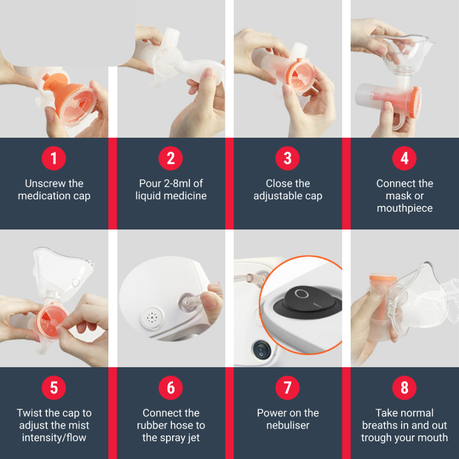 1
Unscrew the medication cap

2
Pour 2-8ml of liquid medicine

3
Close the adjustable cap

4
Connect the mask or mouthpiece

5
Twist the cap to adjust the mist intensity/flow

6
Connect the rubber hose to the spray jet

7
Power on the nebuliser

8
Take normal breaths in and out trough your mouth